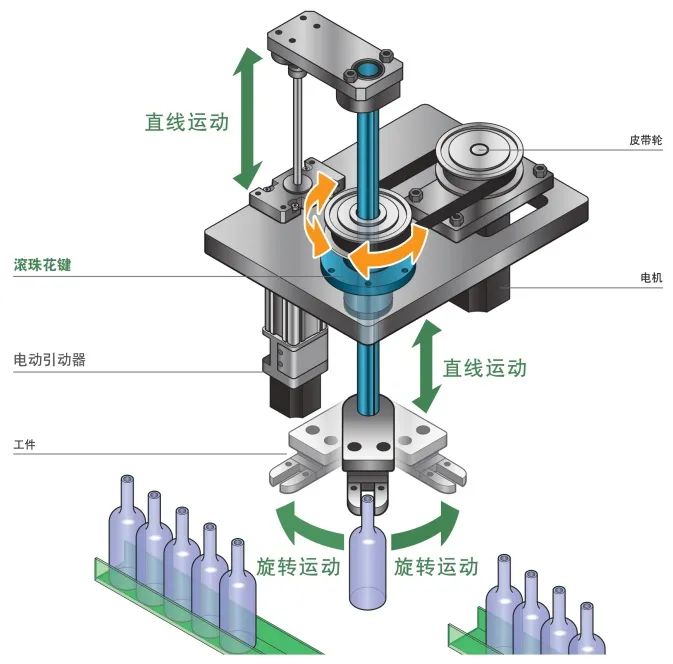 直线运动

皮带轮

滚珠花键

电机

电动引动器

直线运动

工件

旋转运动

旋转运动